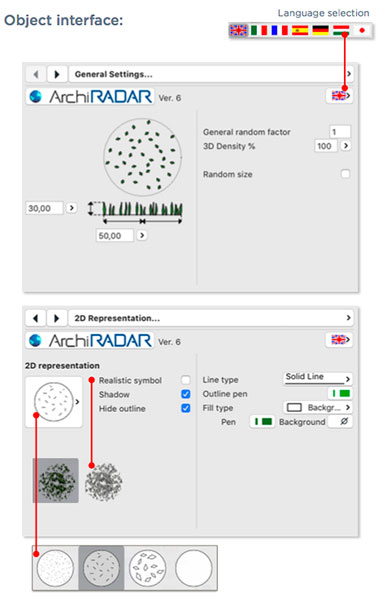 Object interface:

Language selection

General Settings...

ArchiRADAR Ver. 6

General random factor 1
3D Density % 100

Random size

30,00

50,00

2D Representation...

ArchiRADAR Ver. 6

2D representation

Realistic symbol
Shadow
Hide outline

Line type Solid Line
Outline pen
Fill type Backgr...
Pen Background