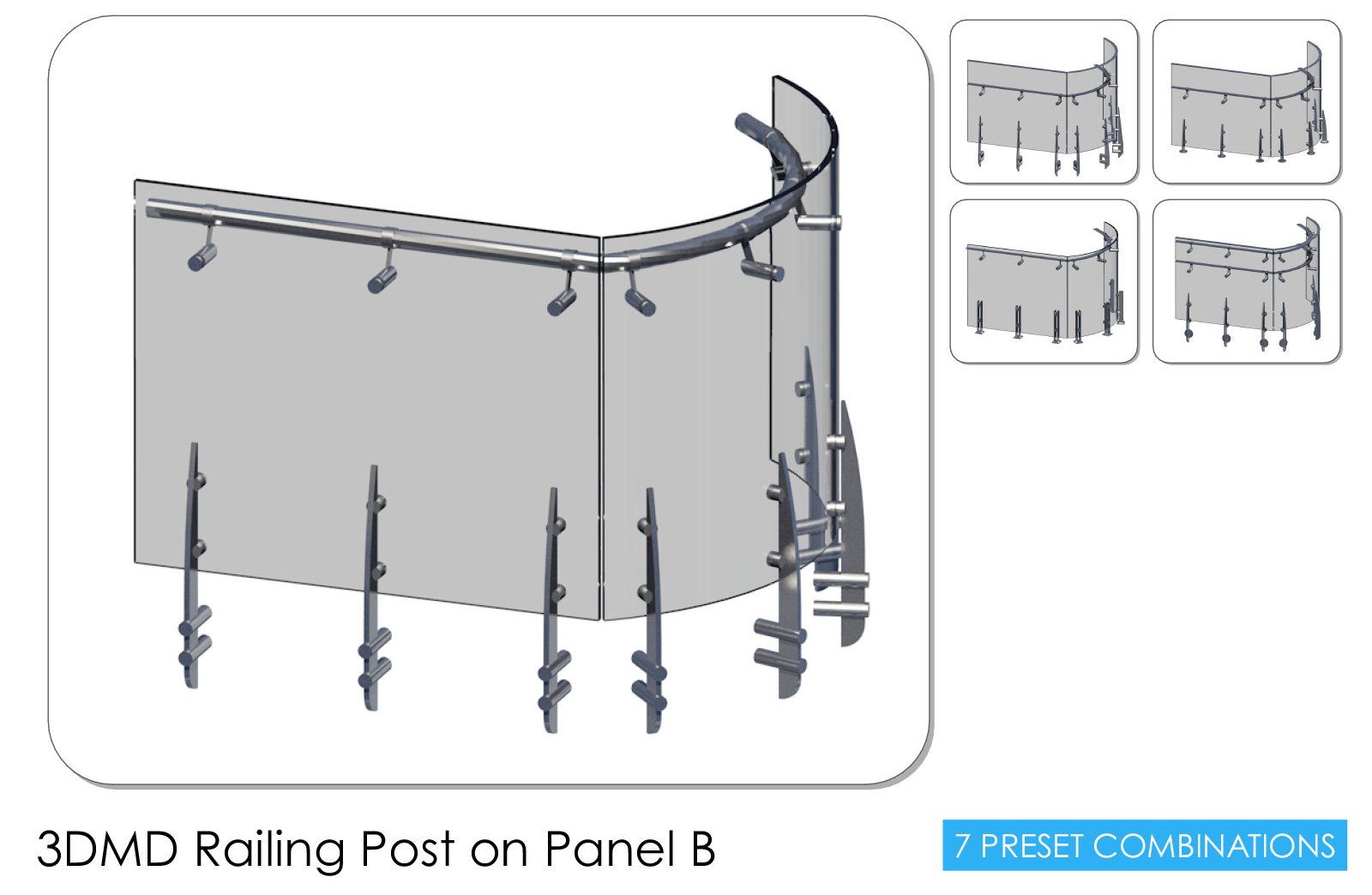 3DMD Railing Post on Panel B

7 PRESET COMBINATIONS